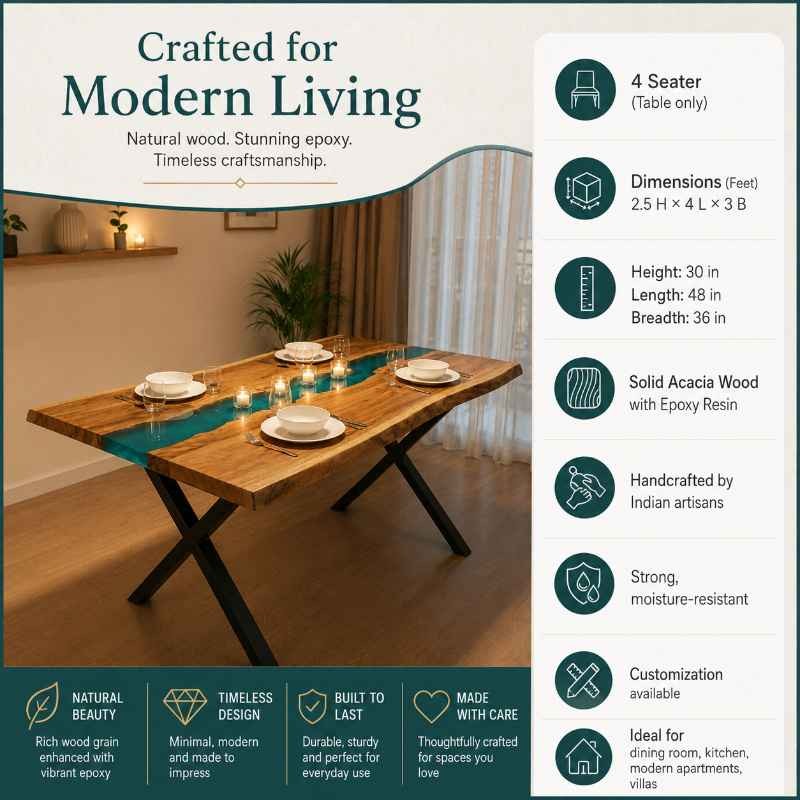 Crafted for
Modern Living

Natural wood. Stunning epoxy. Timeless craftsmanship.

NATURAL BEAUTY
Rich wood grain enhanced with vibrant epoxy

TIMELESS DESIGN
Minimal, modern and made to impress

BUILT TO LAST
Durable, sturdy and perfect for everyday use

MADE WITH CARE
Thoughtfully crafted for spaces you love

4 Seater
(Table only)

Dimensions (Feet)
2.5 H × 4 L × 3 B

Height: 30 in
Length: 48 in
Breadth: 36 in

Solid Acacia Wood
with Epoxy Resin

Handcrafted by
Indian artisans

Strong,
moisture-resistant

Customization
available

Ideal for
dining room, kitchen, modern apartments, villas